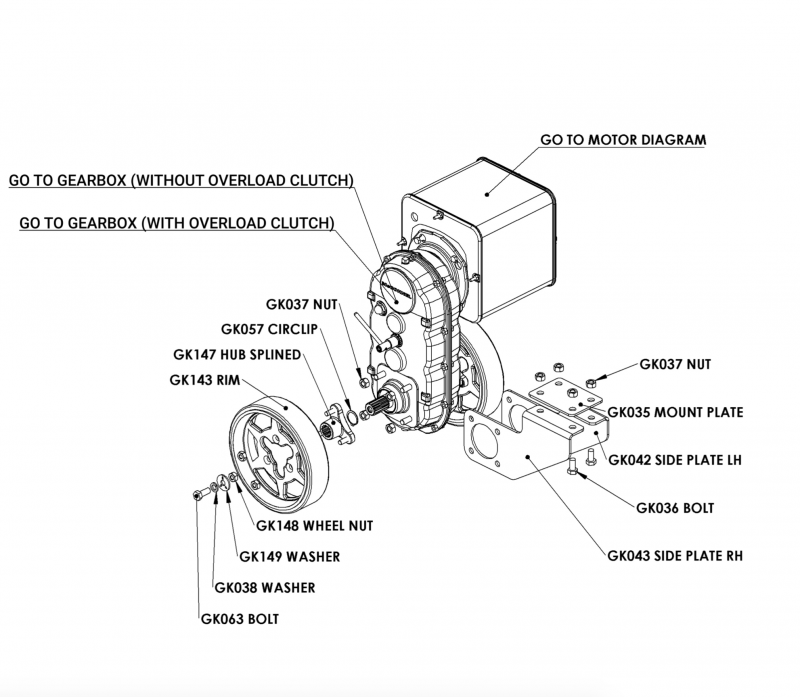 GO TO MOTOR DIAGRAM

GO TO GEARBOX (WITHOUT OVERLOAD CLUTCH)

GO TO GEARBOX (WITH OVERLOAD CLUTCH)

GK037 NUT

GK057 CIRCLIP

GK147 HUB SPLINED

GK143 RIM

GK037 NUT

GK035 MOUNT PLATE

GK042 SIDE PLATE LH

GK036 BOLT

GK043 SIDE PLATE RH

GK148 WHEEL NUT

GK149 WASHER

GK038 WASHER

GK063 BOLT